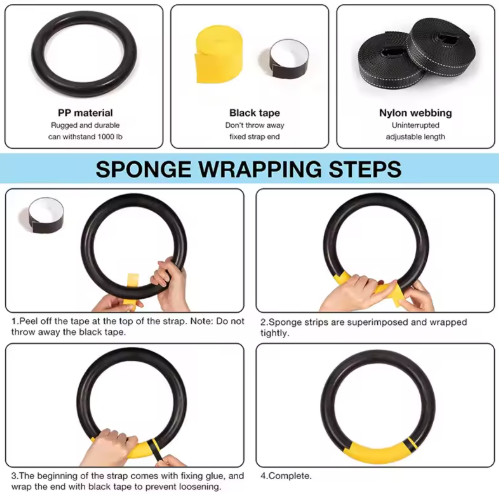 PP material
Rugged and durable
can withstand 1000 lb

Black tape
Don't throw away
fixed strap end

Nylon webbing
Uninterrupted
adjustable length

SPONGE WRAPPING STEPS

1.Peel off the tape at the top of the strap. Note: Do not throw away the black tape.

2.Sponge strips are superimposed and wrapped tightly.

3.The beginning of the strap comes with fixing glue, and wrap the end with black tape to prevent loosening.

4.Complete.